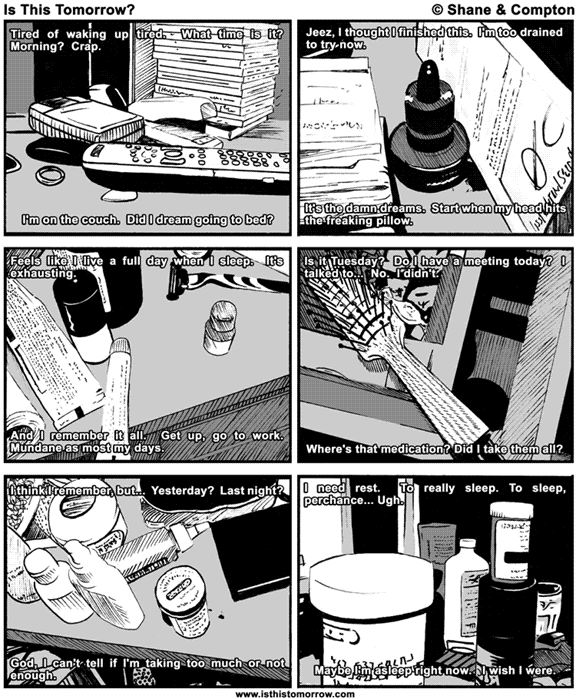 Is This Tomorrow?

© Shane & Compton

Tired of waking up tired. What time is it? Morning? Crap.

I'm on the couch. Did I dream going to bed?

Jeez, I thought I finished this. I'm too drained to try now.

It's the damn dreams. Start when my head hits the freaking pillow.

Feels like I live a full day when I sleep. It's exhausting.

And I remember it all. Get up, go to work. Mundane as most my days.

Is it Tuesday? Do I have a meeting today? I talked to... No. I didn't.

Where's that medication? Did I take them all?

I think I remember, but... Yesterday? Last night?

God, I can't tell if I'm taking too much or not enough.

I need rest. To really sleep. To sleep, perchance... Ugh.

Maybe I'm asleep right now. I wish I were.

www.isthistomorrow.com